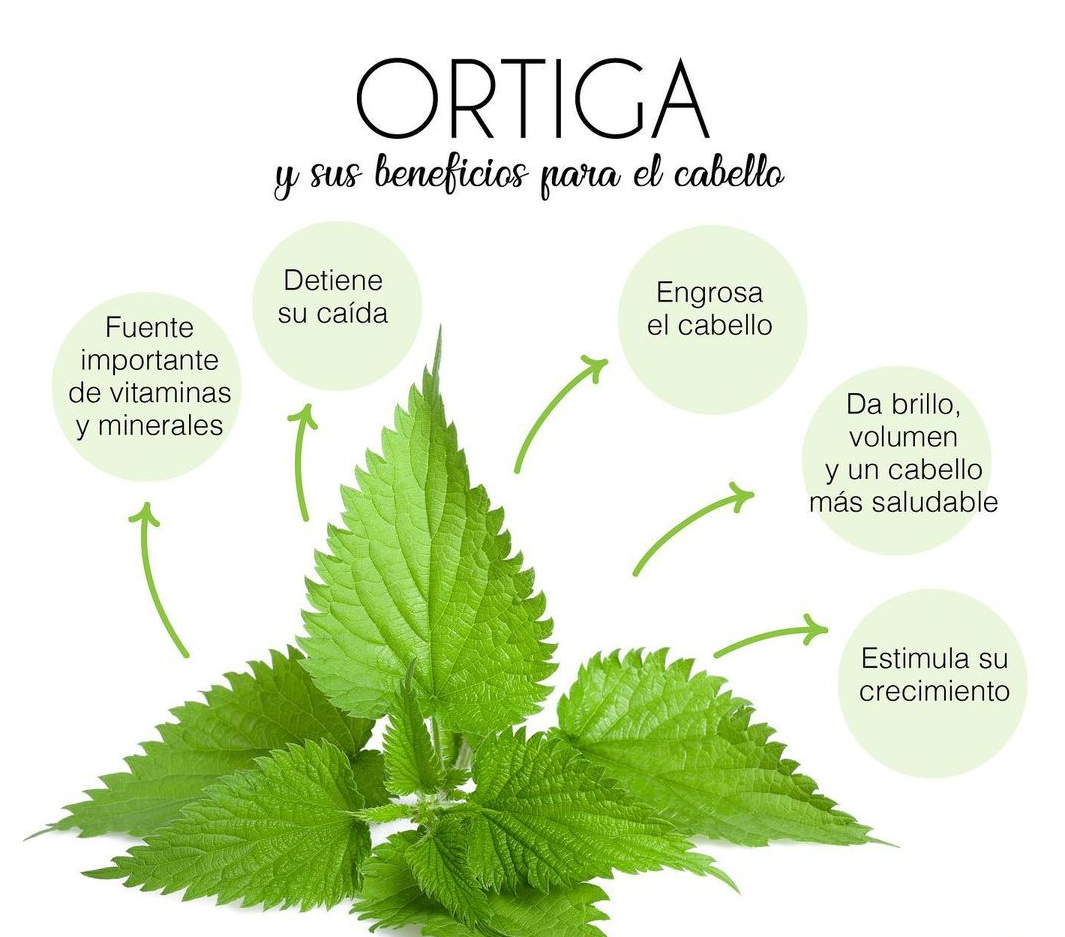 ORTIGA
y sus beneficios para el cabello

Fuente importante de vitaminas y minerales

Detiene su caída

Engrosa el cabello

Da brillo, volumen y un cabello más saludable

Estimula su crecimiento